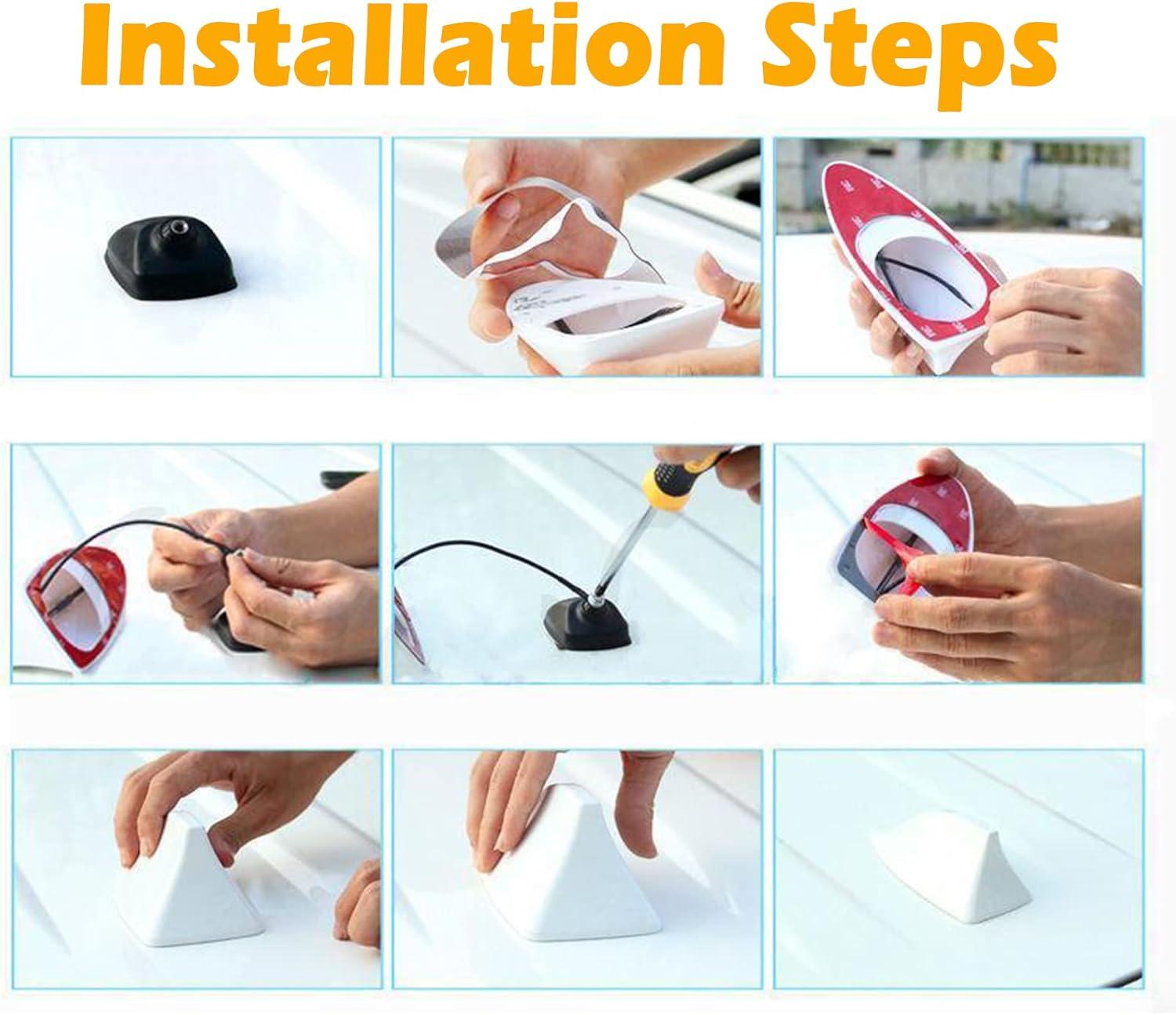 Installation Steps