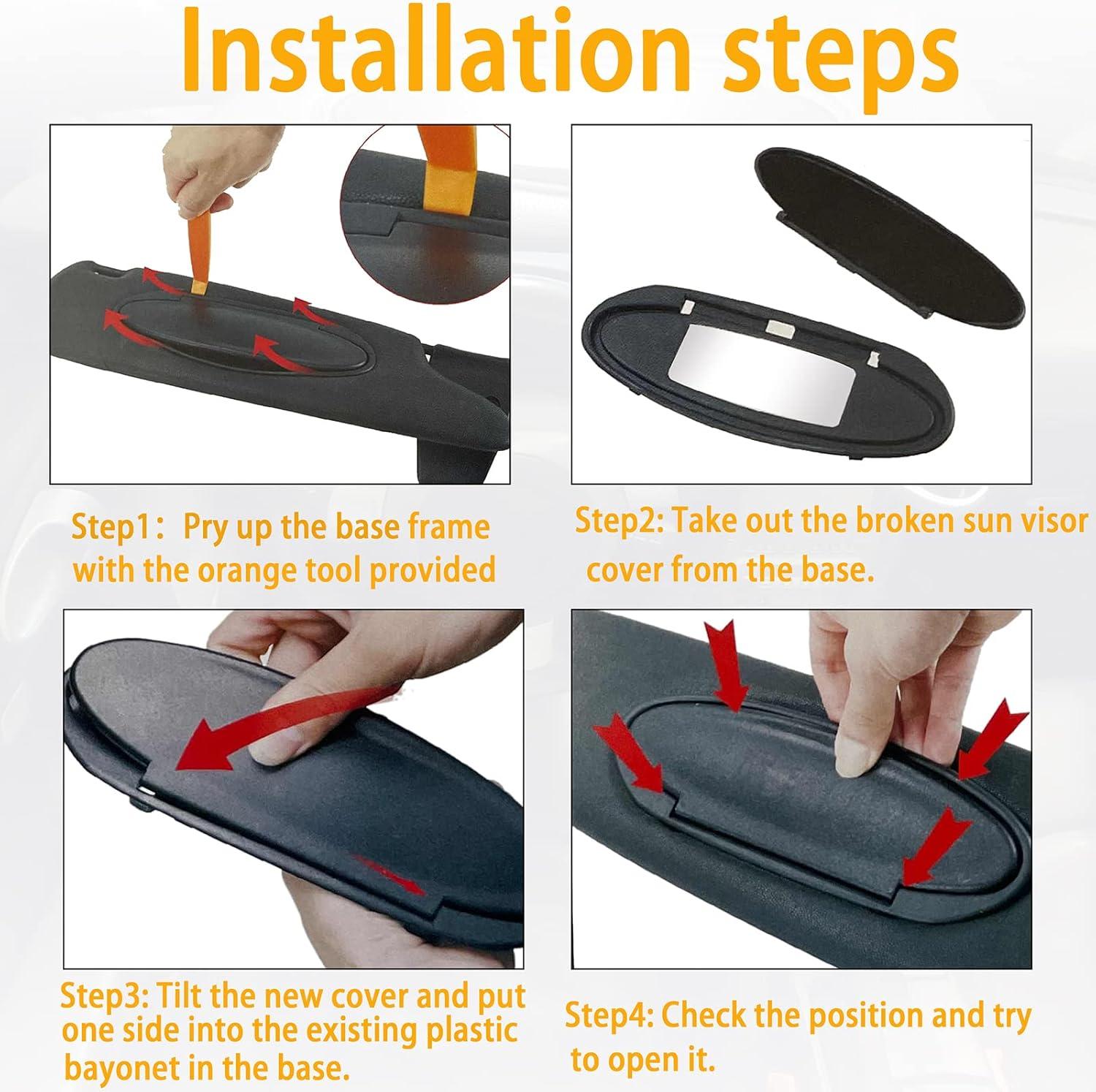 Installation steps

Step1： Pry up the base frame with the orange tool provided

Step2: Take out the broken sun visor cover from the base.

Step3: Tilt the new cover and put one side into the existing plastic bayonet in the base.

Step4: Check the position and try to open it.