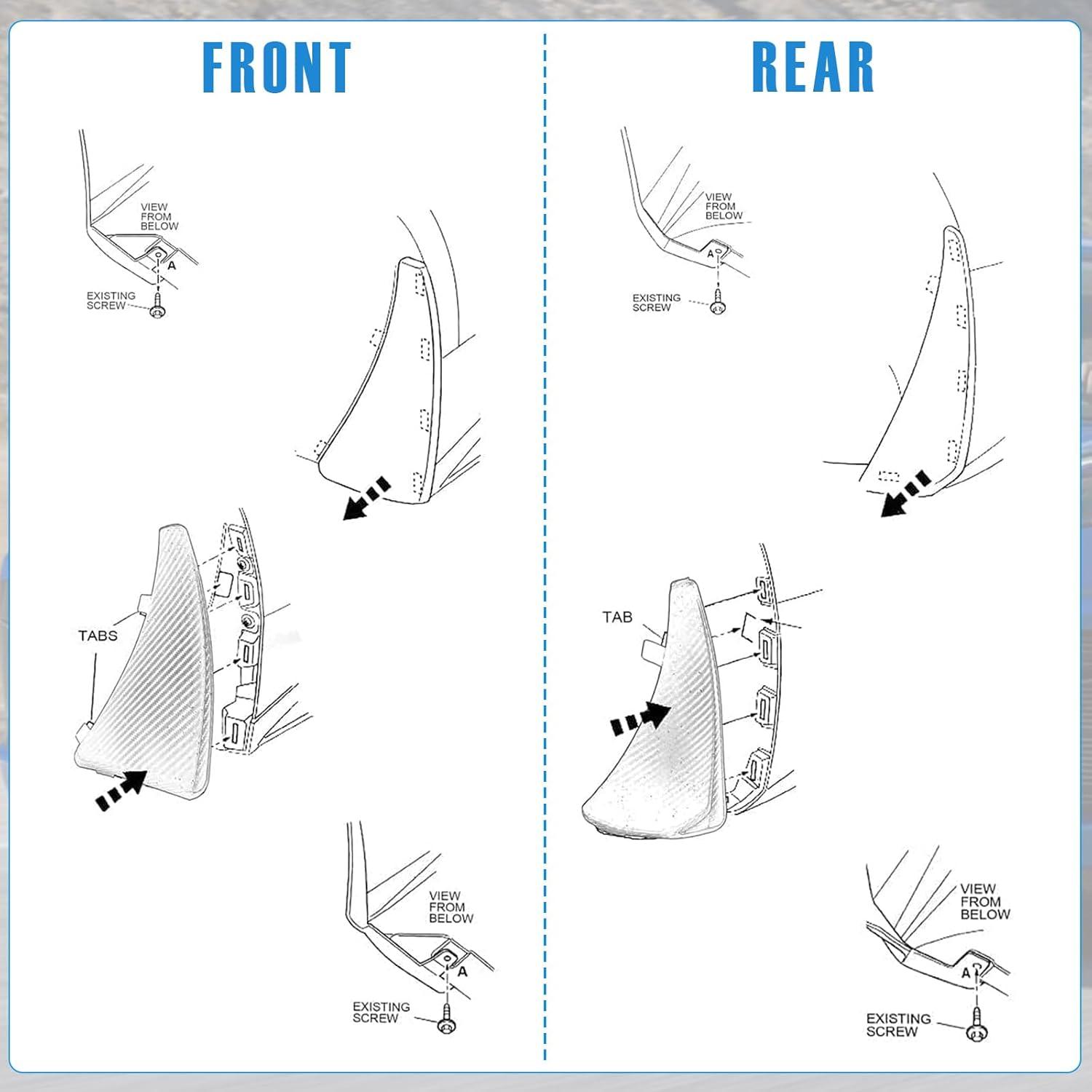 FRONT

VIEW FROM BELOW

A

EXISTING SCREW

TABS

VIEW FROM BELOW

A

EXISTING SCREW

REAR

VIEW FROM BELOW

A

EXISTING SCREW

TAB

VIEW FROM BELOW

A

EXISTING SCREW